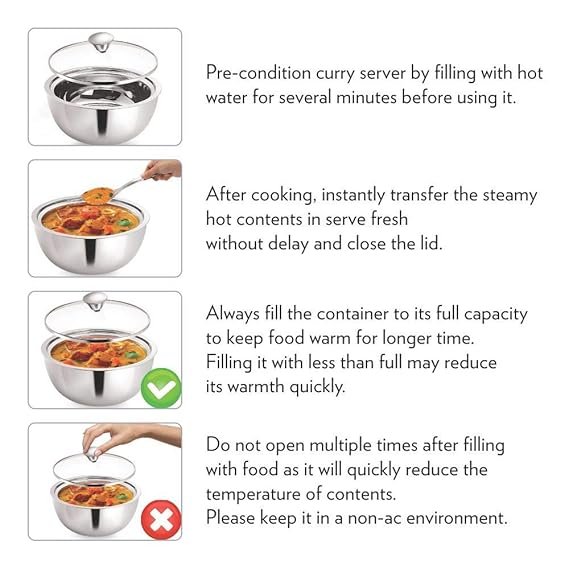 Pre-condition curry server by filling with hot water for several minutes before using it.

After cooking, instantly transfer the steamy hot contents in serve fresh
without delay and close the lid.

Always fill the container to its full capacity to keep food warm for longer time.
Filling it with less than full may reduce its warmth quickly.

Do not open multiple times after filling with food as it will quickly reduce the temperature of contents.
Please keep it in a non-ac environment.