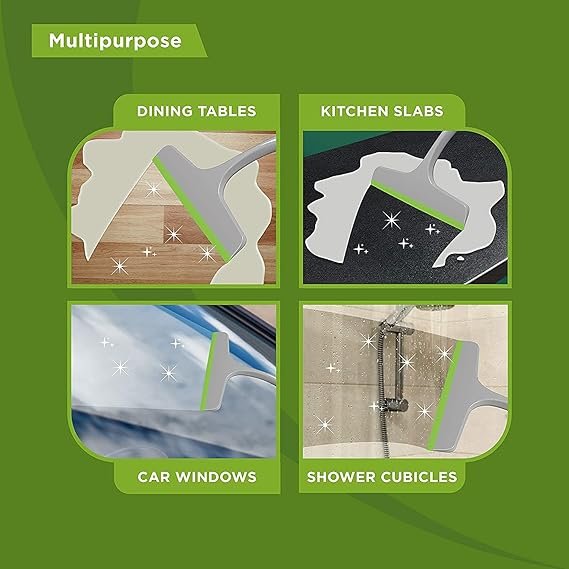 Multipurpose

DINING TABLES

KITCHEN SLABS

CAR WINDOWS

SHOWER CUBICLES