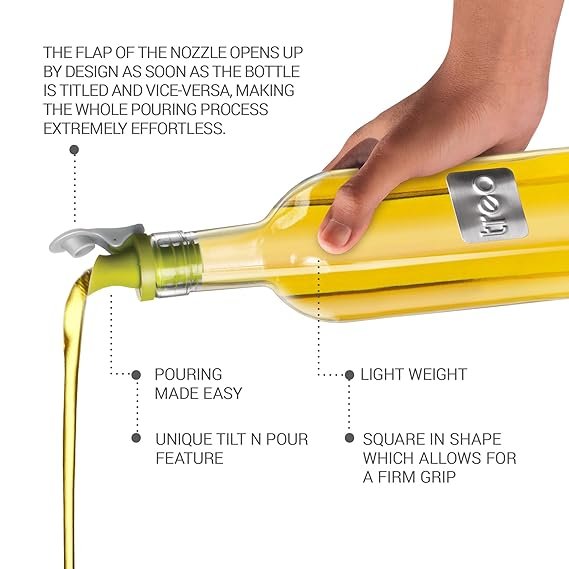 THE FLAP OF THE NOZZLE OPENS UP BY DESIGN AS SOON AS THE BOTTLE IS TITLED AND VICE-VERSA, MAKING THE WHOLE POURING PROCESS EXTREMELY EFFORTLESS.

treo

POURING MADE EASY

UNIQUE TILT N POUR FEATURE

LIGHT WEIGHT

SQUARE IN SHAPE WHICH ALLOWS FOR A FIRM GRIP